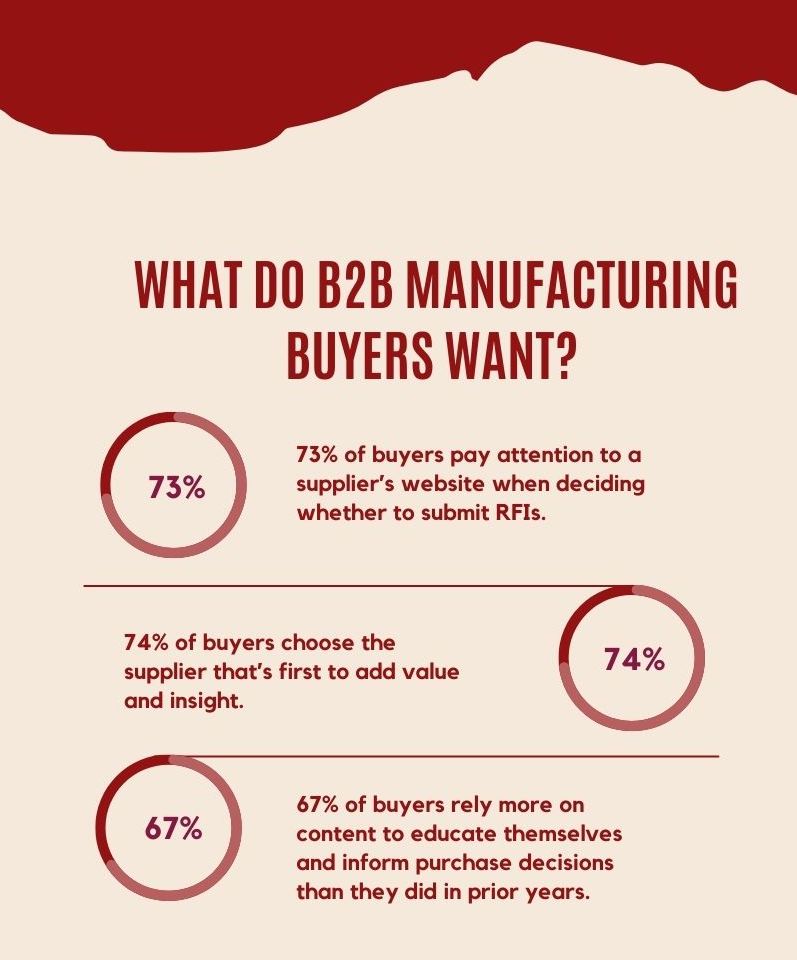 WHAT DO B2B MANUFACTURING BUYERS WANT?

73%

73% of buyers pay attention to a supplier's website when deciding whether to submit RFIs.

74% of buyers choose the supplier that's first to add value and insight.

74%

67%

67% of buyers rely more on content to educate themselves and inform purchase decisions than they did in prior years.