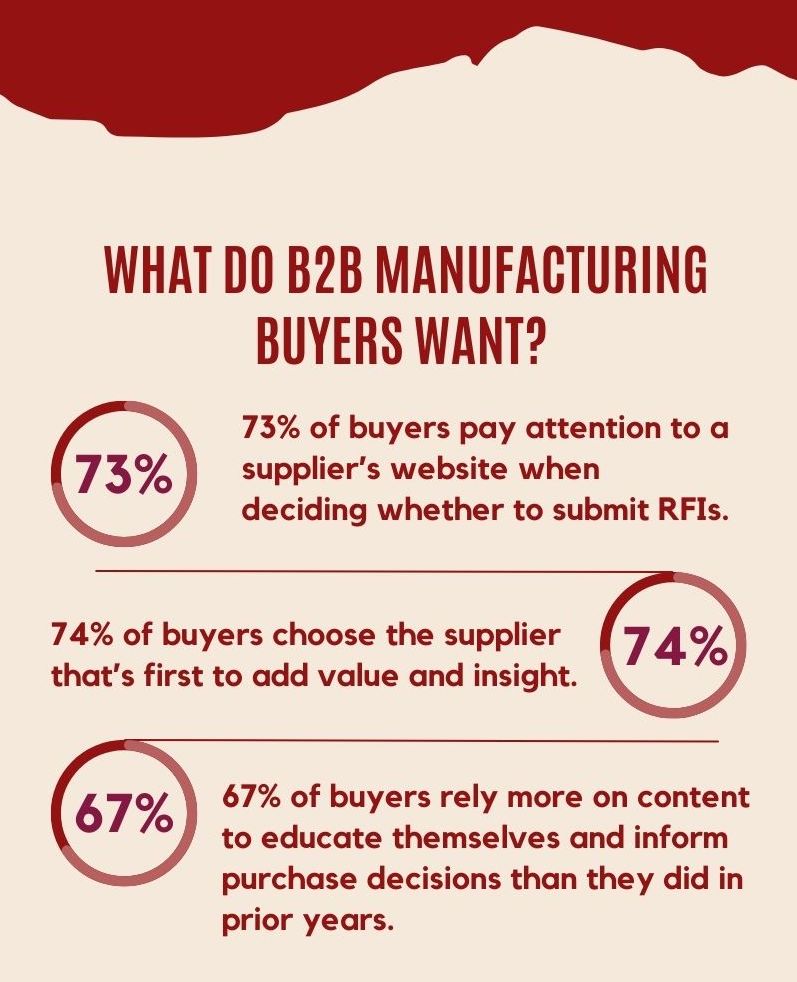 WHAT DO B2B MANUFACTURING BUYERS WANT?

73%

73% of buyers pay attention to a supplier's website when deciding whether to submit RFIs.

74% of buyers choose the supplier that's first to add value and insight.

74%

67%

67% of buyers rely more on content to educate themselves and inform purchase decisions than they did in prior years.